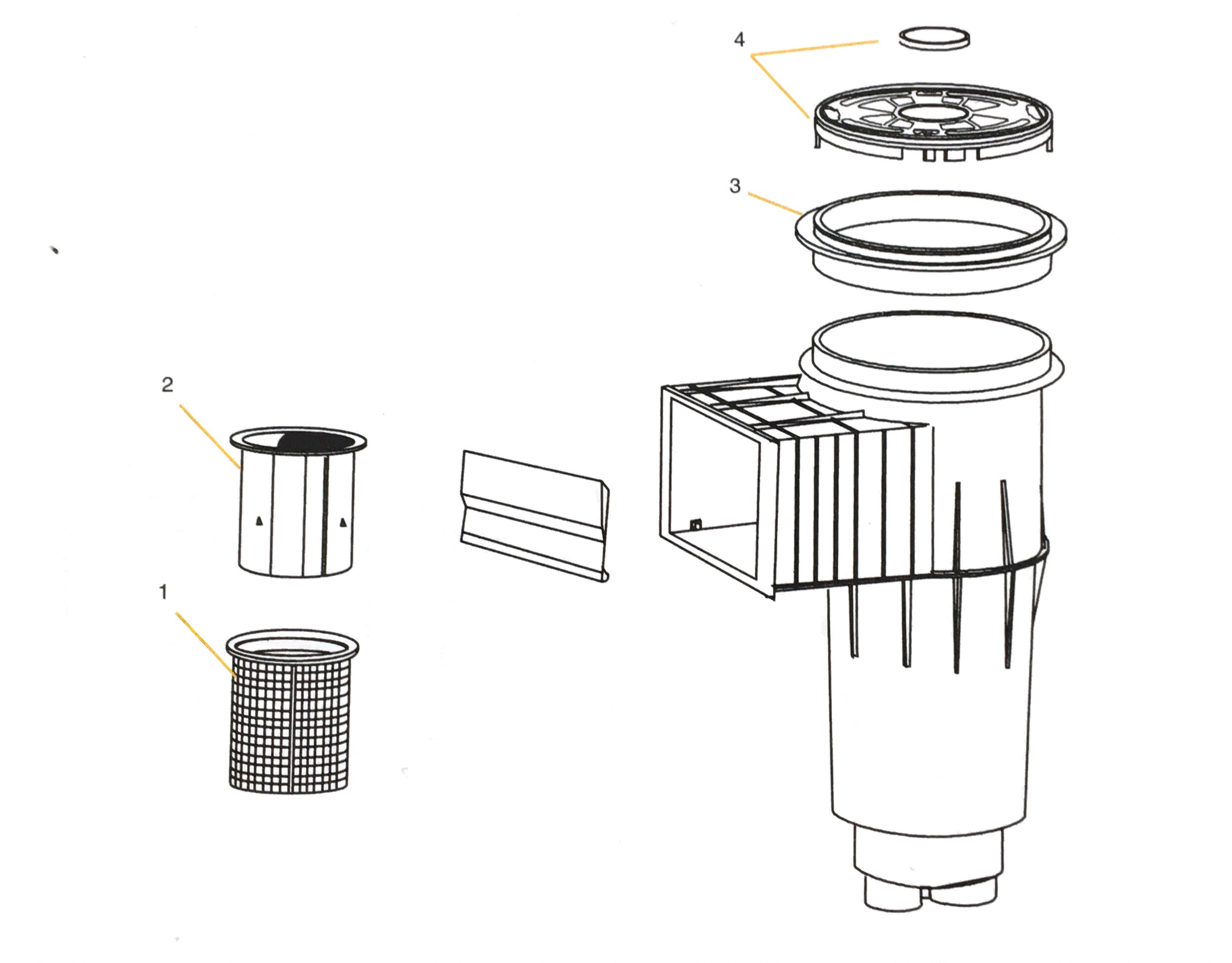 4

3

2

1