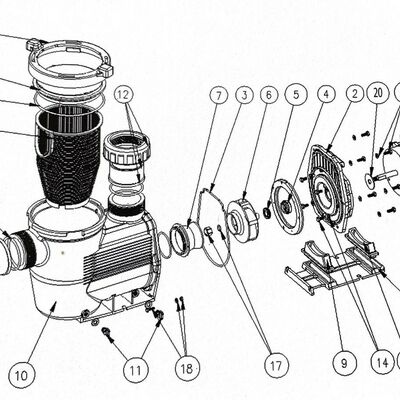 12
7
3
6
5
4
2
20
10
11
18
17
9
14