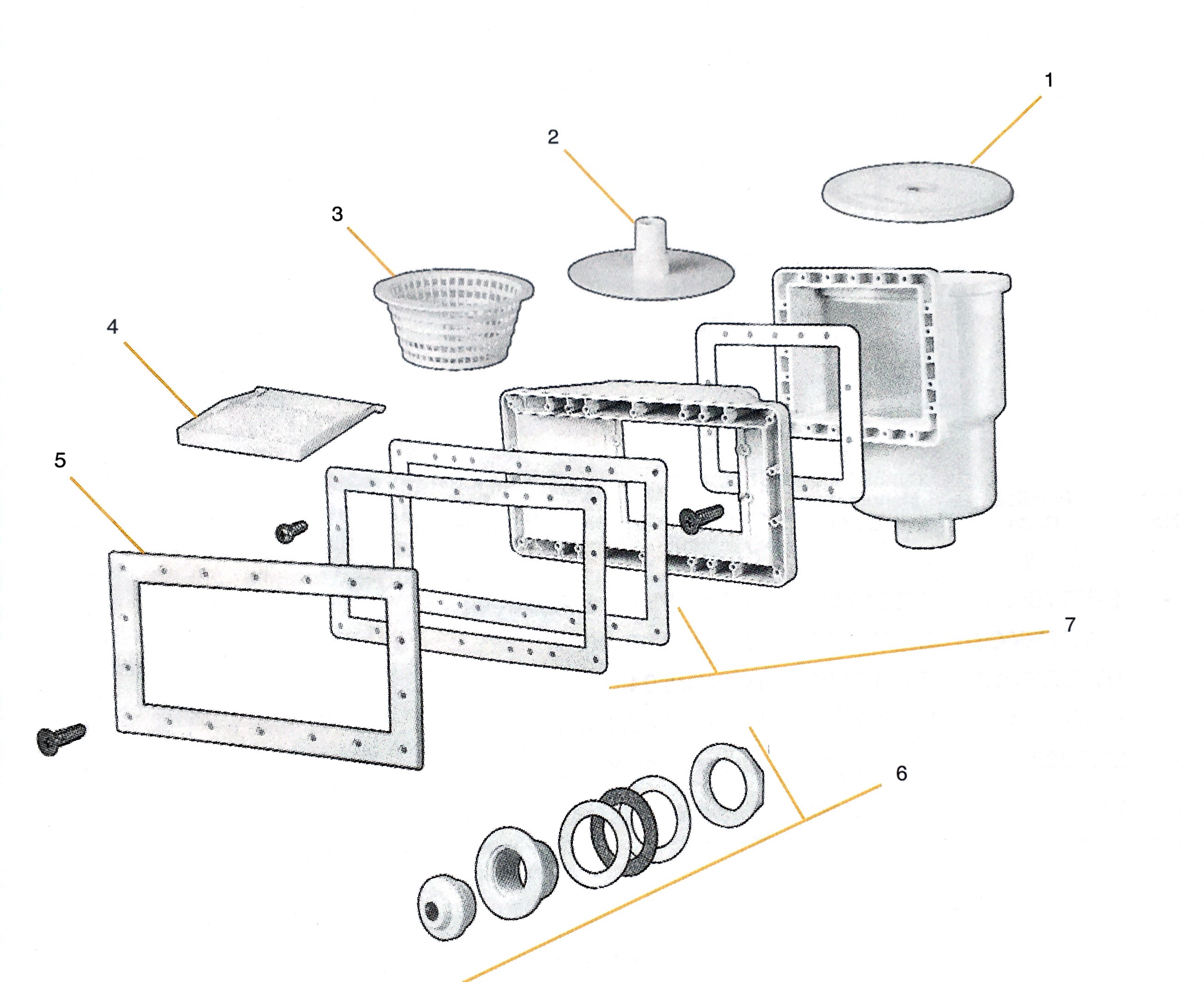 1
2
3
4
5
7
6