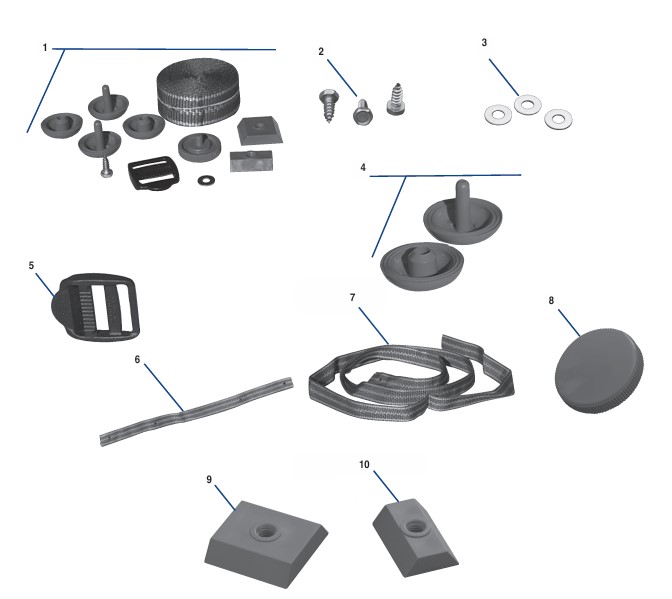 1
2
3
4
5
6
7
8
9
10